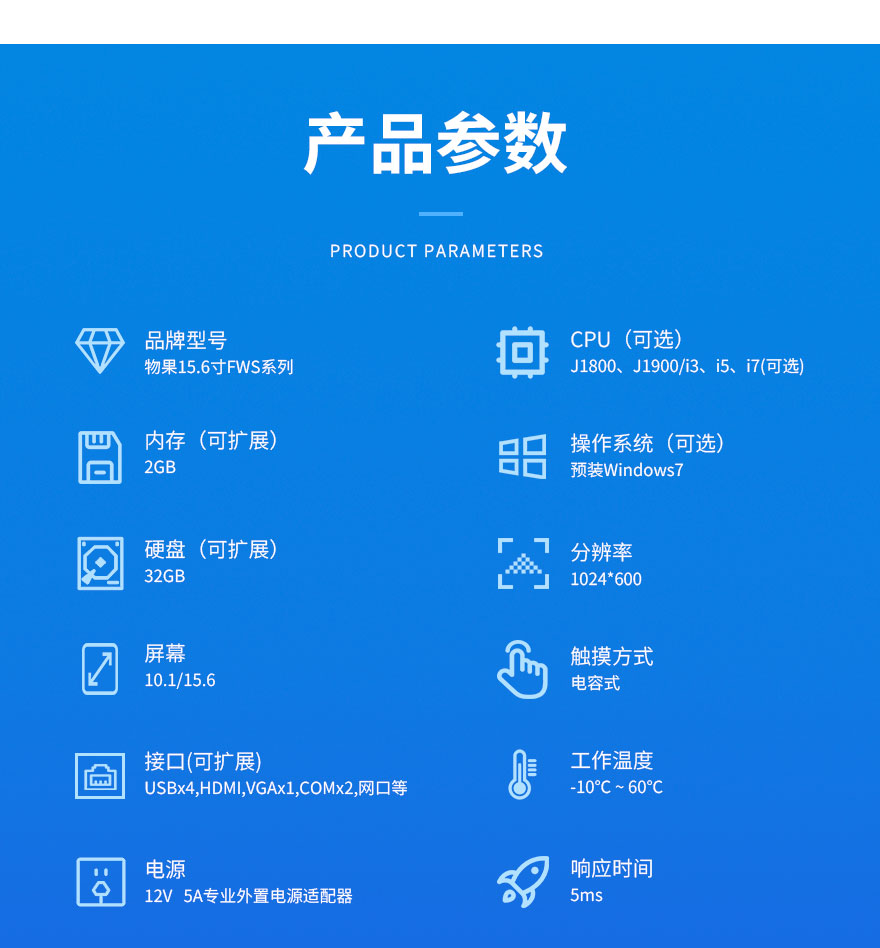 产品参数

PRODUCT PARAMETERS

品牌型号
物果15.6寸FWS系列

内存（可扩展）
2GB

硬盘（可扩展）
32GB

屏幕
10.1/15.6

接口(可扩展)
USBx4,HDMI,VGAx1,COMx2,网口等

电源
12V 5A专业外置电源适配器

CPU（可选）
J1800、J1900/i3、i5、i7(可选)

操作系统（可选）
预装Windows7

分辨率
1024*600

触摸方式
电容式

工作温度
-10°C ~ 60°C

响应时间
5ms