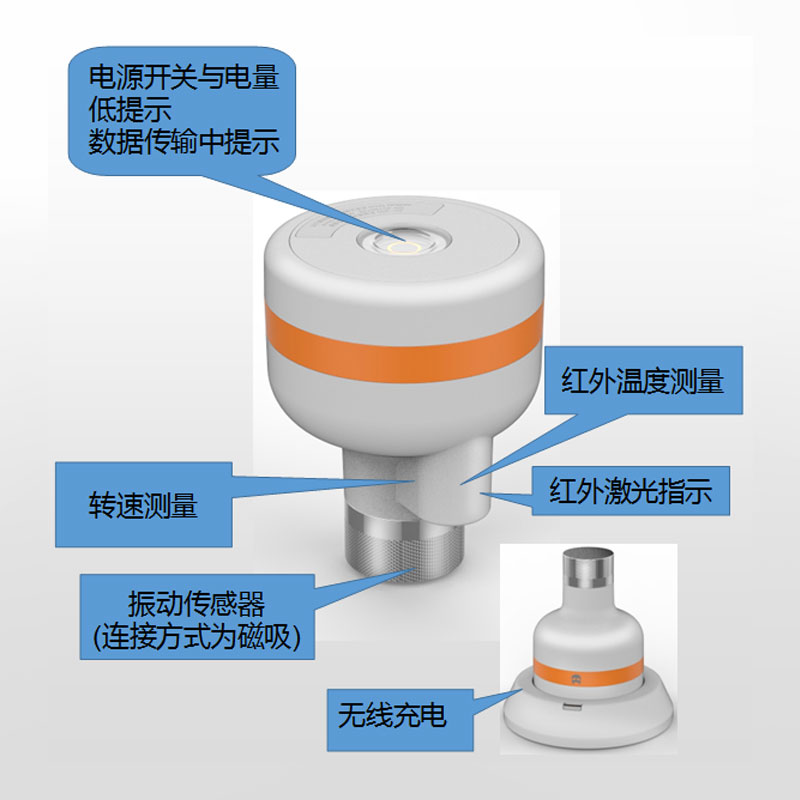 电源开关与电量低提示
数据传输中提示

红外温度测量

转速测量

红外激光指示

振动传感器
(连接方式为磁吸)

无线充电